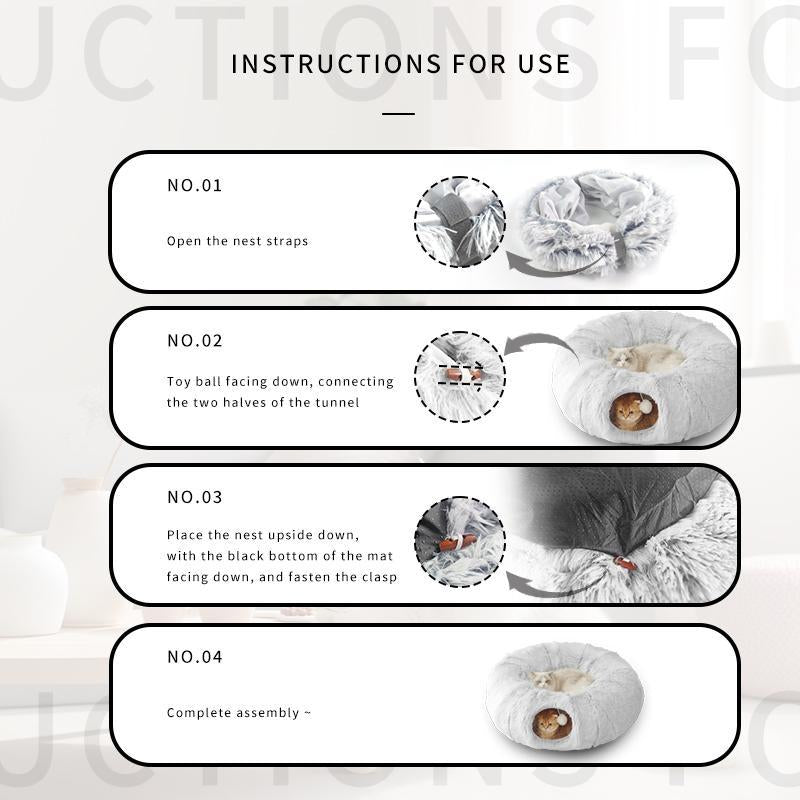 UCTIONS FO

INSTRUCTIONS FOR USE

NO.01

Open the nest straps

NO.02

Toy ball facing down, connecting the two halves of the tunnel

NO.03

Place the nest upside down, with the black bottom of the mat facing down, and fasten the clasp

NO.04

Complete assembly ~

UCTIONS FO